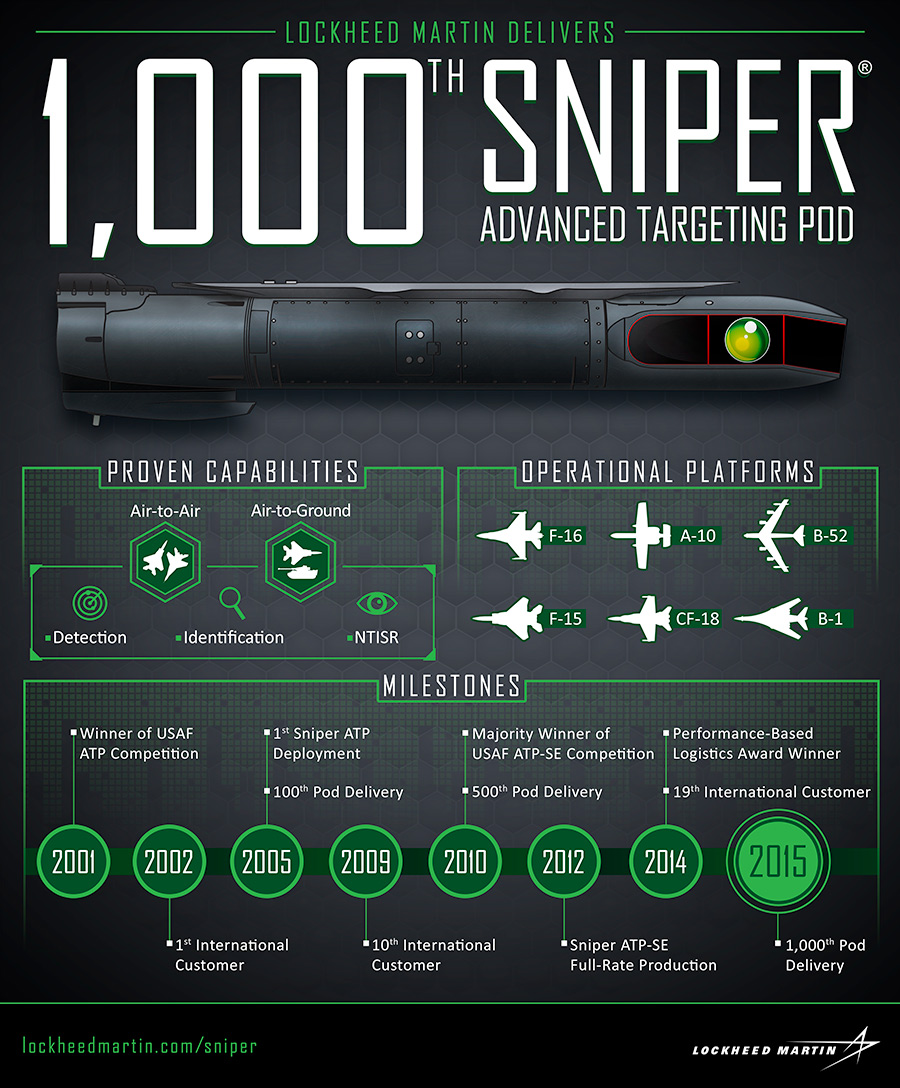 LOCKHEED MARTIN DELIVERS

1,000$^{TH}$ SNIPER®

ADVANCED TARGETING POD

PROVEN CAPABILITIES

Air-to-Air

Air-to-Ground

Detection

Identification

NTISR

OPERATIONAL PLATFORMS

F-16

A-10

B-52

F-15

CF-18

B-1

MILESTONES

Winner of USAF ATP Competition

1$^{st}$ Sniper ATP Deployment

100$^{th}$ Pod Delivery

Majority Winner of USAF ATP-SE Competition

500$^{th}$ Pod Delivery

Performance-Based Logistics Award Winner

19$^{th}$ International Customer

2001

2002

2005

2009

2010

2012

2014

2015

1$^{st}$ International Customer

10$^{th}$ International Customer

Sniper ATP-SE Full-Rate Production

1,000$^{th}$ Pod Delivery

lockheedmartin.com/sniper

LOCKHEED MARTIN