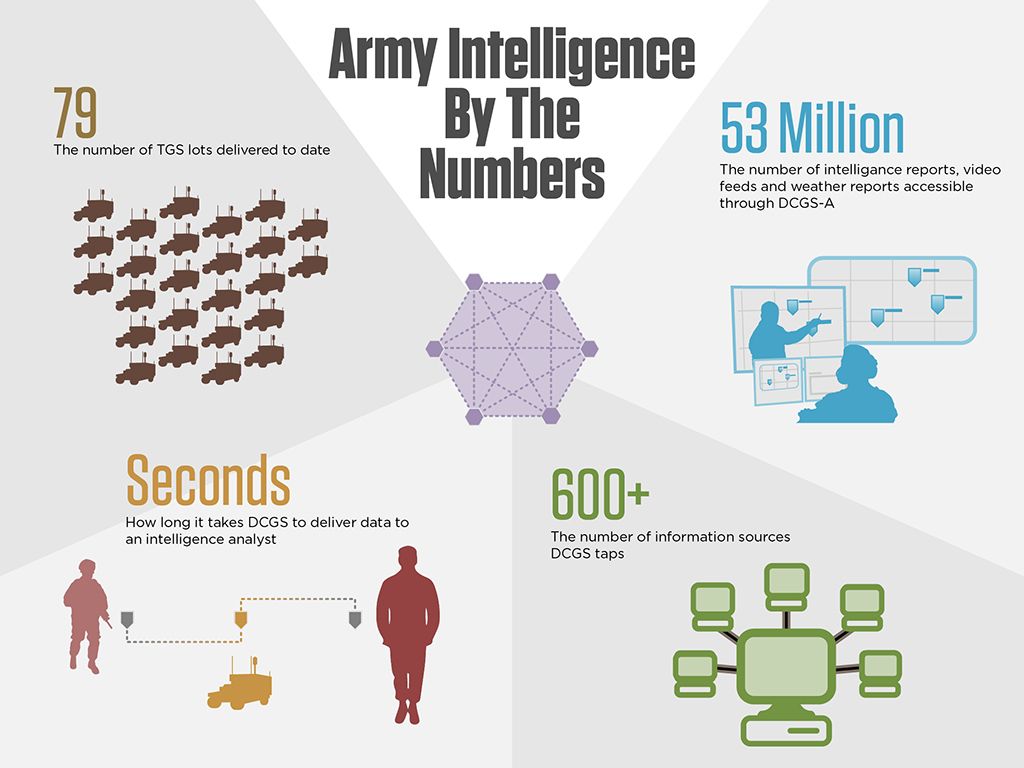 Army Intelligence By The Numbers

79
The number of TGS lots delivered to date

53 Million
The number of intelligance reports, video feeds and weather reports accessible through DCGS-A

Seconds
How long it takes DCGS to deliver data to an intelligence analyst

600+
The number of information sources DCGS taps