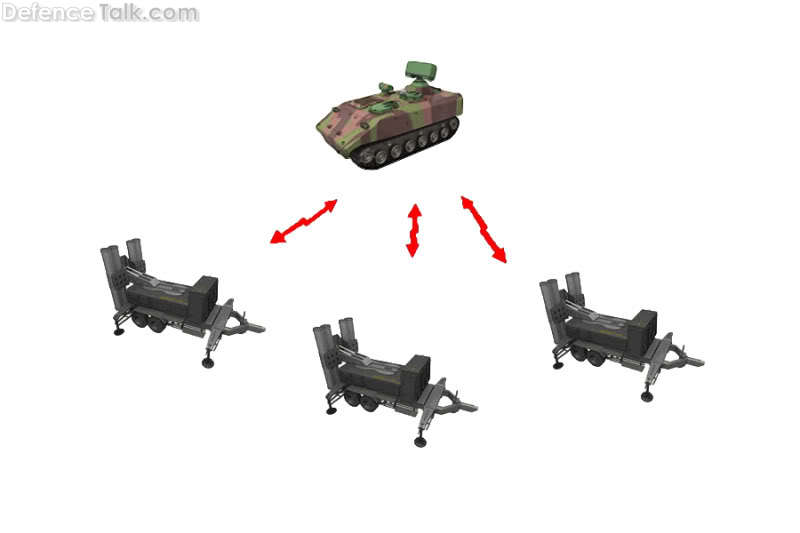 DefenceTalk.com